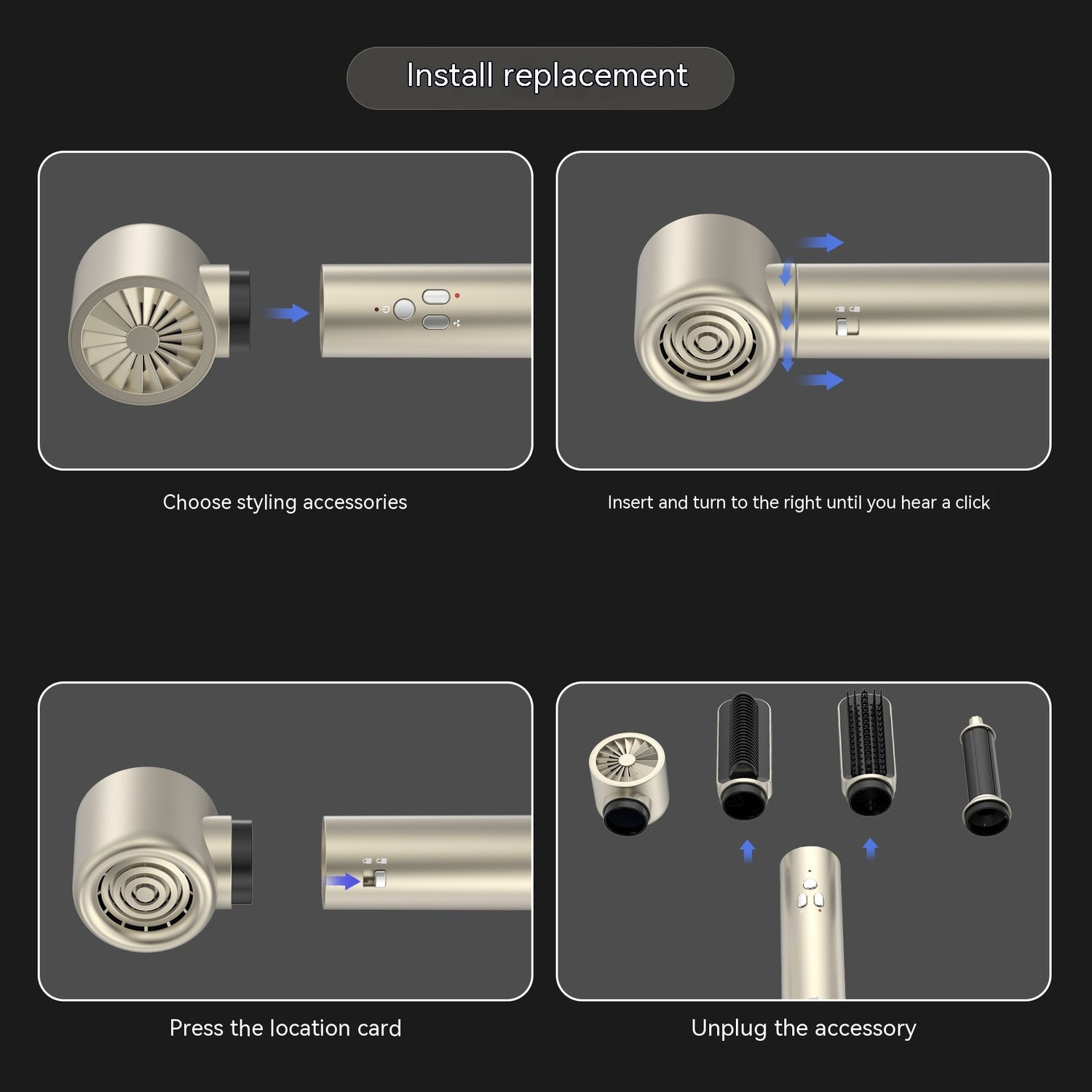 Install replacement

Choose styling accessories

Insert and turn to the right until you hear a click

Press the location card

Unplug the accessory