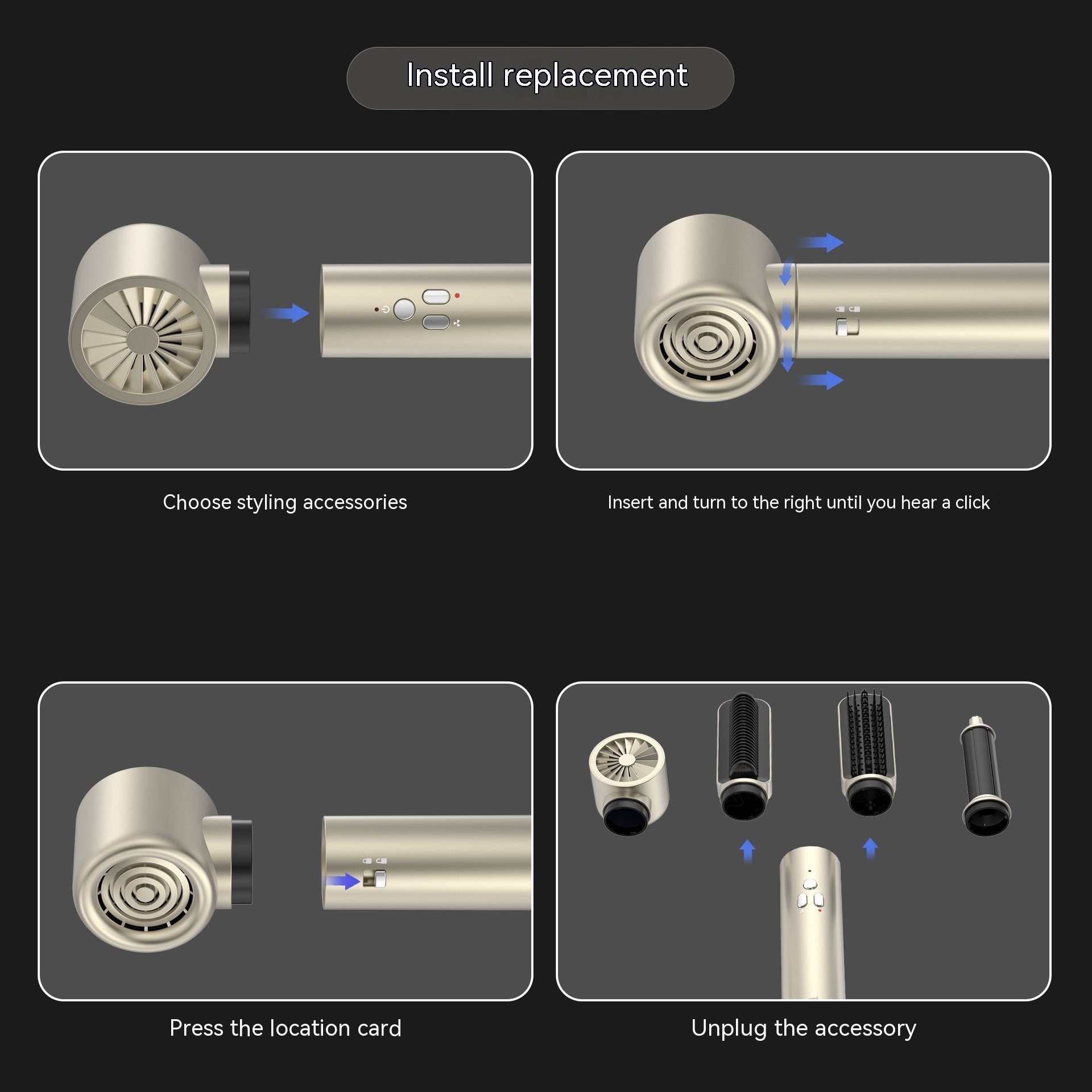 Install replacement

Choose styling accessories

Insert and turn to the right until you hear a click

Press the location card

Unplug the accessory